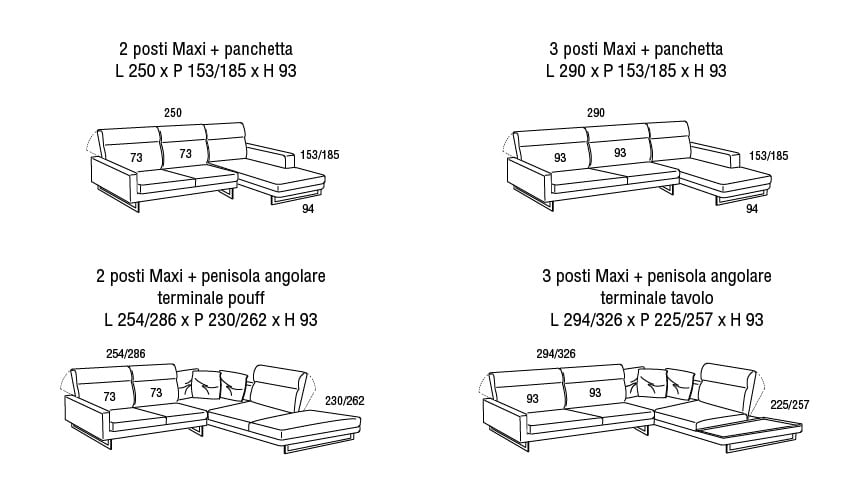 2 posti Maxi + panchetta
L 250 x P 153/185 x H 93

250
73
73
153/185
94

3 posti Maxi + panchetta
L 290 x P 153/185 x H 93

290
93
93
153/185
94

2 posti Maxi + penisola angolare
terminale pouff
L 254/286 x P 230/262 x H 93

254/286
73
73
230/262

3 posti Maxi + penisola angolare
terminale tavolo
L 294/326 x P 225/257 x H 93

294/326
93
93
225/257