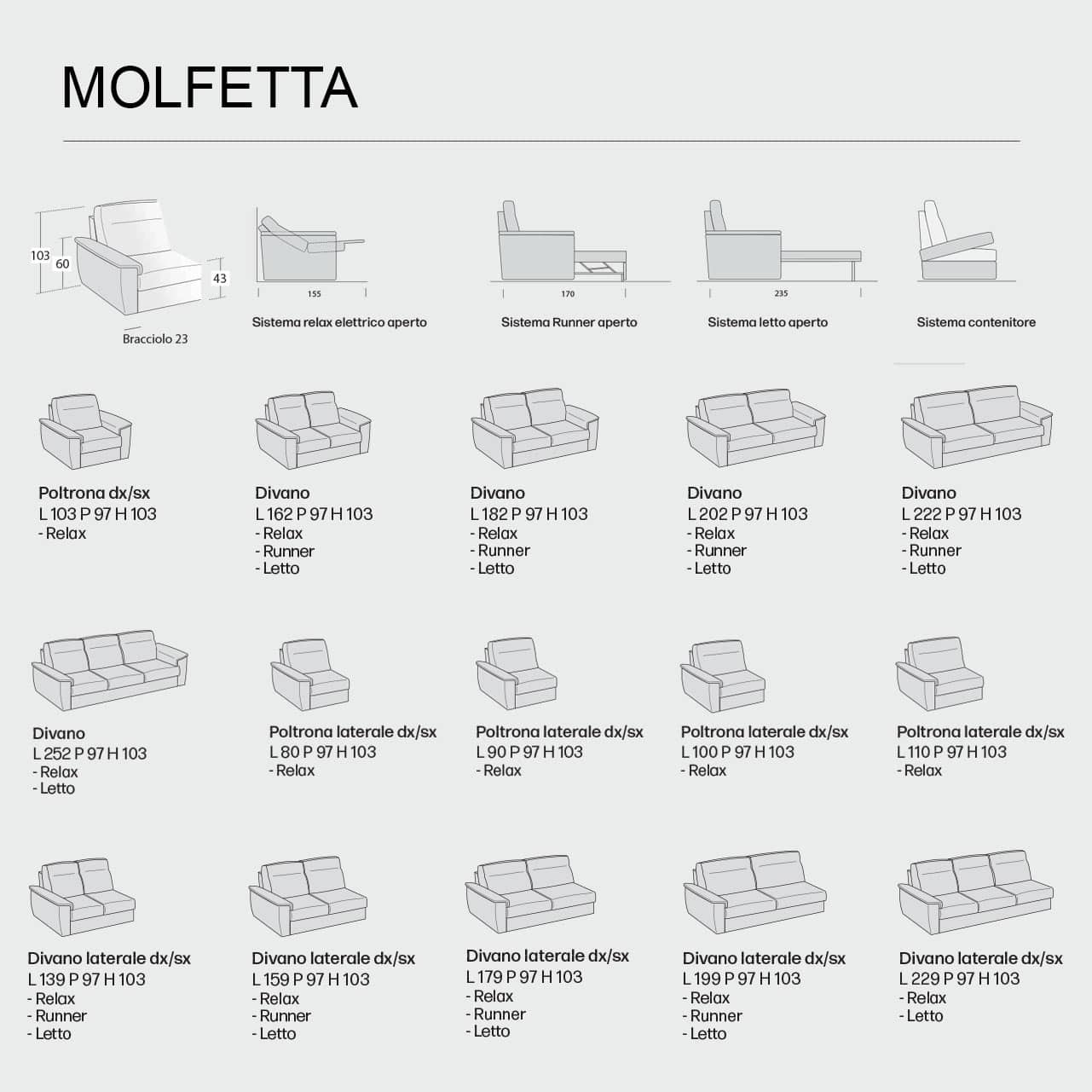 MOLFETTA

103
60
43
Bracciolo 23

155
Sistema relax elettrico aperto

170
Sistema Runner aperto

235
Sistema letto aperto

Sistema contenitore

Poltrona dx/sx
L 103 P 97 H 103
- Relax

Divano
L 162 P 97 H 103
- Relax
- Runner
- Letto

Divano
L 182 P 97 H 103
- Relax
- Runner
- Letto

Divano
L 202 P 97 H 103
- Relax
- Runner
- Letto

Divano
L 222 P 97 H 103
- Relax
- Runner
- Letto

Divano
L 252 P 97 H 103
- Relax
- Letto

Poltrona laterale dx/sx
L 80 P 97 H 103
- Relax

Poltrona laterale dx/sx
L 90 P 97 H 103
- Relax

Poltrona laterale dx/sx
L 100 P 97 H 103
- Relax

Poltrona laterale dx/sx
L 110 P 97 H 103
- Relax

Divano laterale dx/sx
L 139 P 97 H 103
- Relax
- Runner
- Letto

Divano laterale dx/sx
L 159 P 97 H 103
- Relax
- Runner
- Letto

Divano laterale dx/sx
L 179 P 97 H 103
- Relax
- Runner
- Letto

Divano laterale dx/sx
L 199 P 97 H 103
- Relax
- Runner
- Letto

Divano laterale dx/sx
L 229 P 97 H 103
- Relax
- Letto